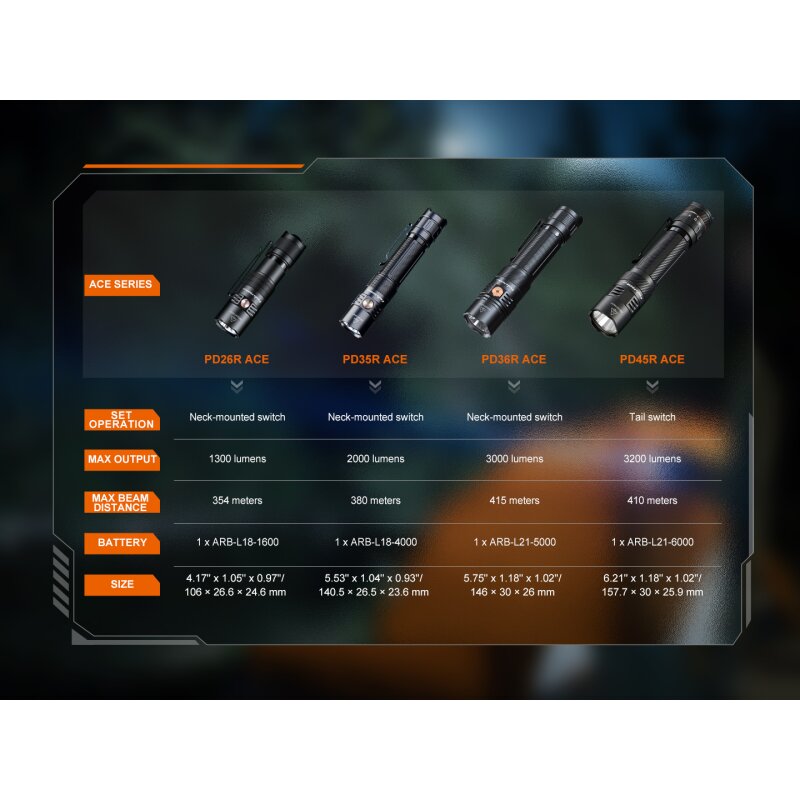 | ACE SERIES | PD26R ACE | PD35R ACE | PD36R ACE | PD45R ACE |
|---|---|---|---|---|
| SET OPERATION | Neck-mounted switch | Neck-mounted switch | Neck-mounted switch | Tail switch |
| MAX OUTPUT | 1300 lumens | 2000 lumens | 3000 lumens | 3200 lumens |
| MAX BEAM DISTANCE | 354 meters | 380 meters | 415 meters | 410 meters |
| BATTERY | 1 x ARB-L18-1600 | 1 x ARB-L18-4000 | 1 x ARB-L21-5000 | 1 x ARB-L21-6000 |
| SIZE | 4.17" x 1.05" x 0.97"/ 106 × 26.6 × 24.6 mm | 5.53" x 1.04" x 0.93"/ 140.5 × 26.5 × 23.6 mm | 5.75" x 1.18" x 1.02"/ 146 × 30 × 26 mm | 6.21" x 1.18" x 1.02"/ 157.7 × 30 × 25.9 mm |